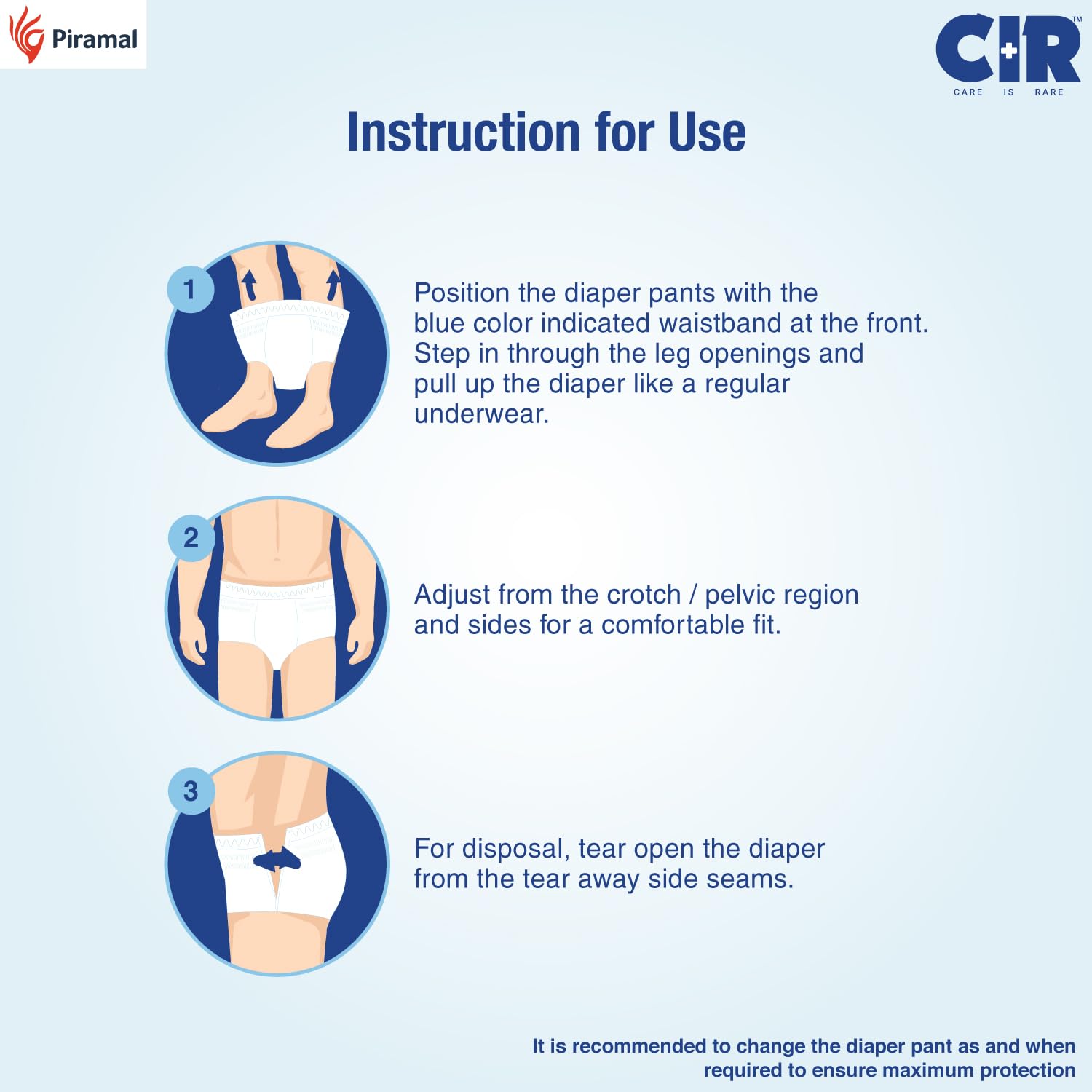 Piramal

CIR™
CARE IS RARE

Instruction for Use

1

Position the diaper pants with the blue color indicated waistband at the front. Step in through the leg openings and pull up the diaper like a regular underwear.

2

Adjust from the crotch / pelvic region and sides for a comfortable fit.

3

For disposal, tear open the diaper from the tear away side seams.

It is recommended to change the diaper pant as and when required to ensure maximum protection